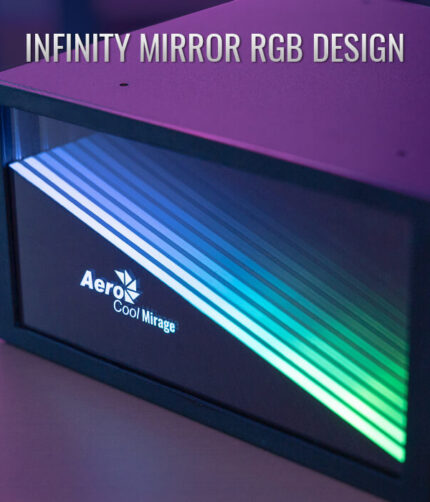 INFINITY MIRROR RGB DESIGN

Aero
Cool Mirage